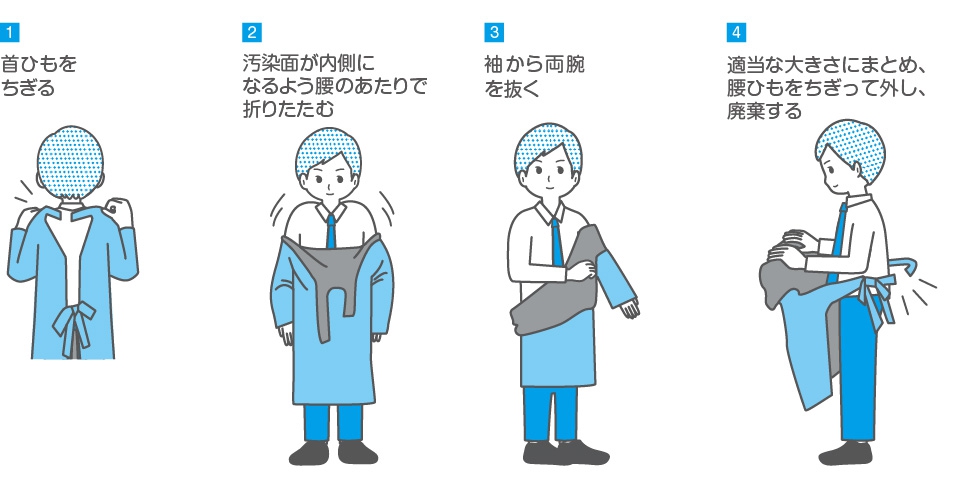 1
首ひもを
ちぎる

2
汚染面が内側に
なるよう腰のあたりで
折りたたむ

3
袖から両腕
を抜く

4
適当な大きさにまとめ、
腰ひもをちぎって外し、
廃棄する