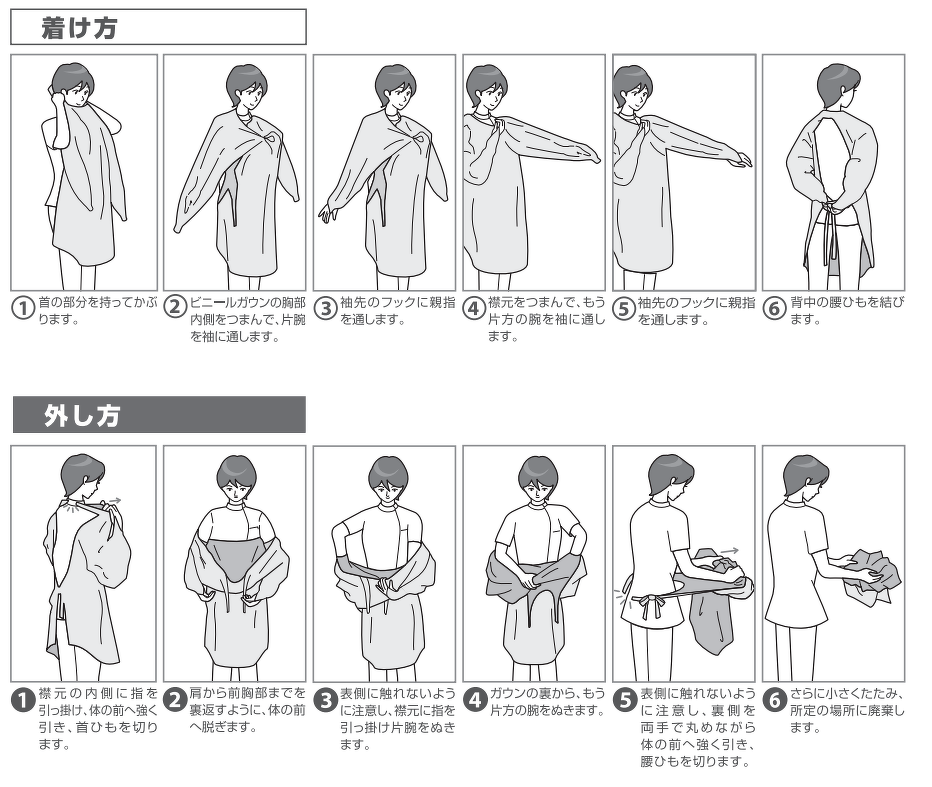 着け方

① 首の部分を持ってかぶります。

② ビニールガウンの胸部内側をつまんで、片腕を袖に通します。

③ 袖先のフックに親指を通します。

④ 襟元をつまんで、もう片方の腕を袖に通します。

⑤ 袖先のフックに親指を通します。

⑥ 背中の腰ひもを結びます。

外し方

❶ 襟元の内側に指を引っ掛け、体の前へ強く引き、首ひもを切ります。

❷ 肩から前胸部までを裏返すように、体の前へ脱ぎます。

❸ 表側に触れないように注意し、襟元に指を引っ掛け片腕をぬきます。

❹ ガウンの裏から、もう片方の腕をぬきます。

❺ 表側に触れないように注意し、裏側を両手で丸めながら体の前へ強く引き、腰ひもを切ります。

❻ さらに小さくたたみ、所定の場所に廃棄します。