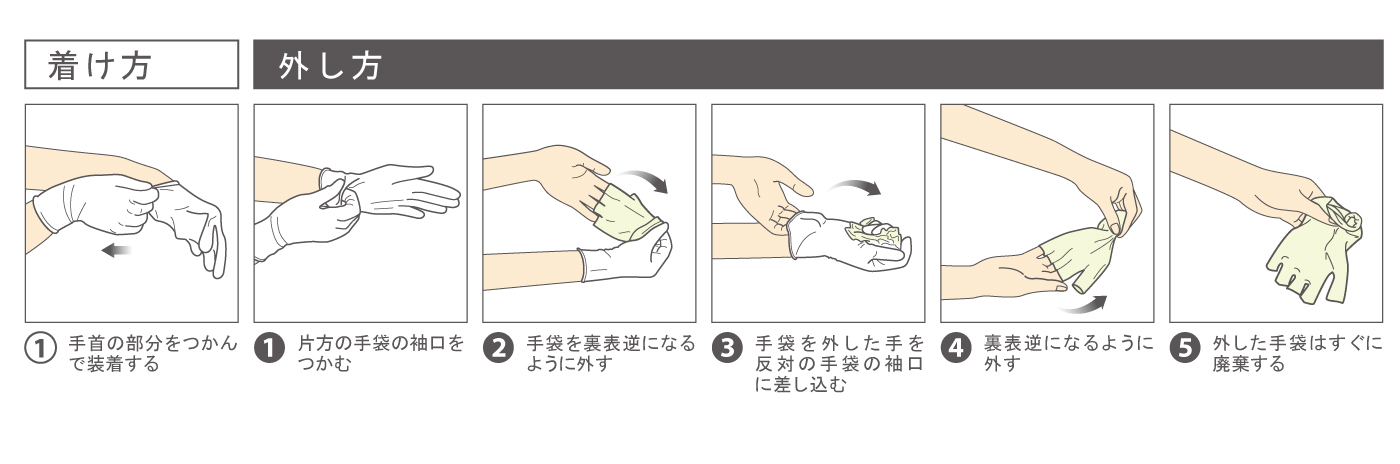 着け方

外し方

① 手首の部分をつかんで装着する

❶ 片方の手袋の袖口をつかむ

❷ 手袋を裏表逆になるように外す

❸ 手袋を外した手を反対の手袋の袖口に差し込む

❹ 裏表逆になるように外す

❺ 外した手袋はすぐに廃棄する